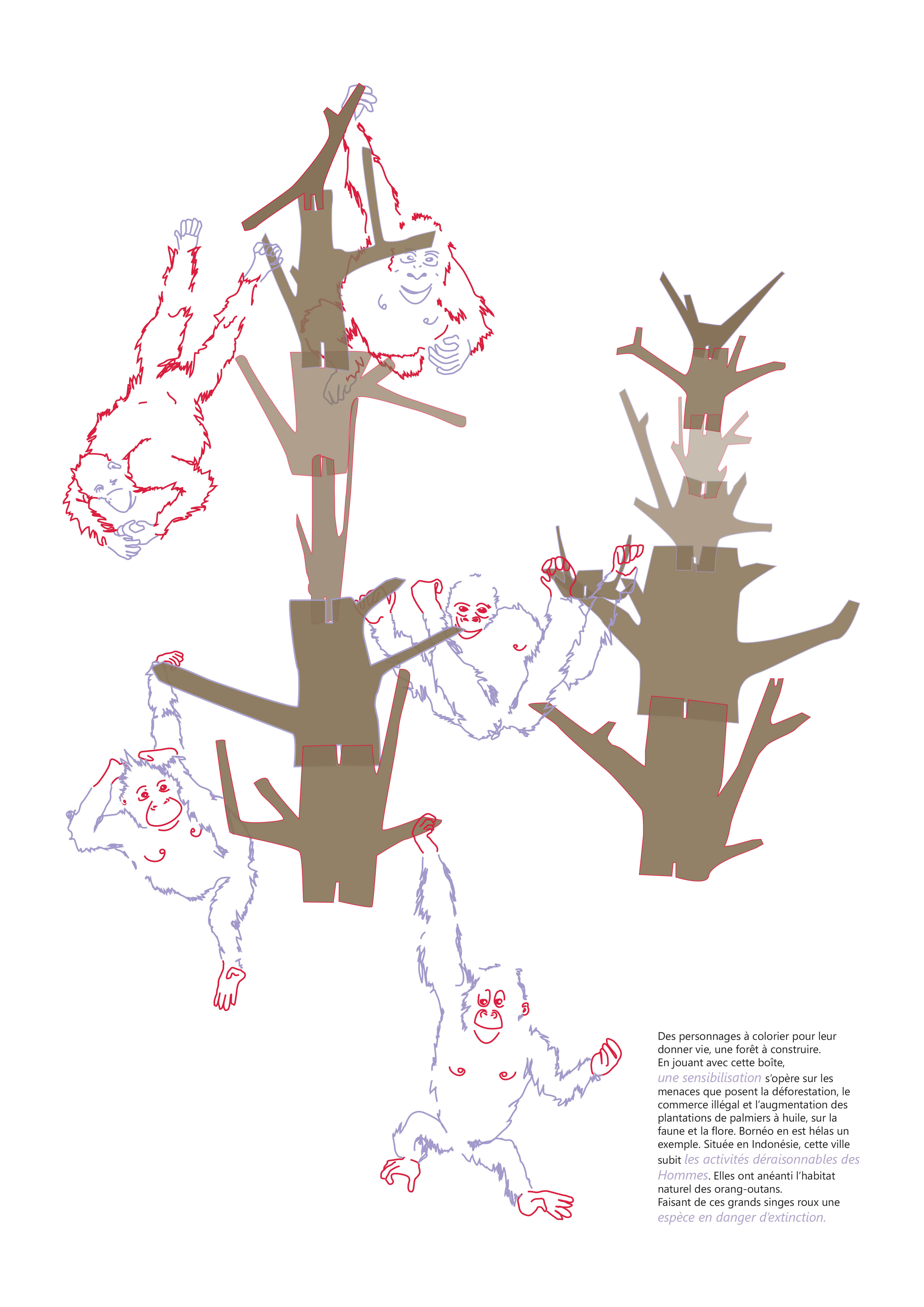 Des personnages à colorier pour leur donner vie, une forêt à construire.
En jouant avec cette boîte,
une sensibilisation s'opère sur les menaces que posent la déforestation, le commerce illégal et l'augmentation des plantations de palmiers à huile, sur la faune et la flore. Bornéo en est hélas un exemple. Située en Indonésie, cette ville subit les activités déraisonnables des Hommes. Elles ont anéanti l'habitat naturel des orang-outans.
Faisant de ces grands singes roux une espèce en danger d'extinction.